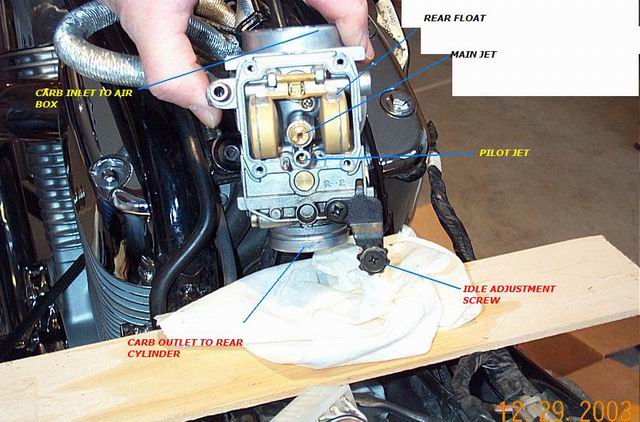 REAR FLOAT

MAIN JET

CARB INLET TO AIR BOX

PILOT JET

R-2

IDLE ADJUSTMENT SCREW

CARB OUTLET TO REAR CYLINDER

12 29 2003